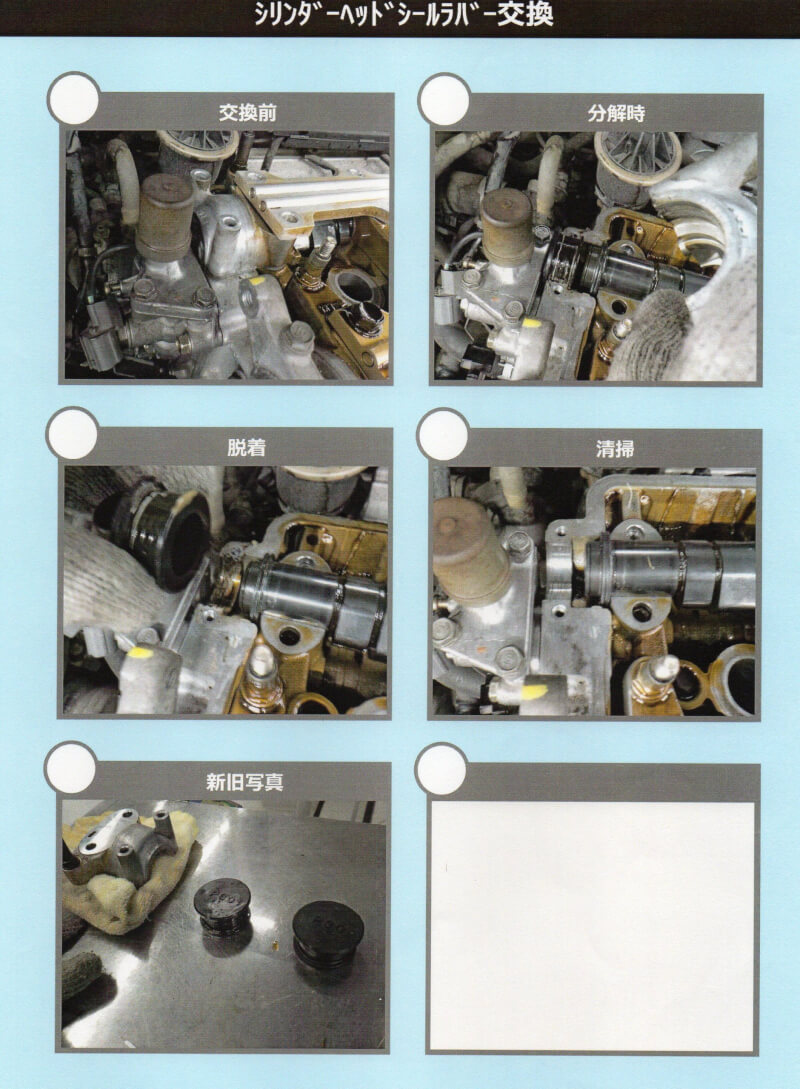 シリンダーヘッドシールラバー交換

交換前

分解時

脱着

清掃

新旧写真